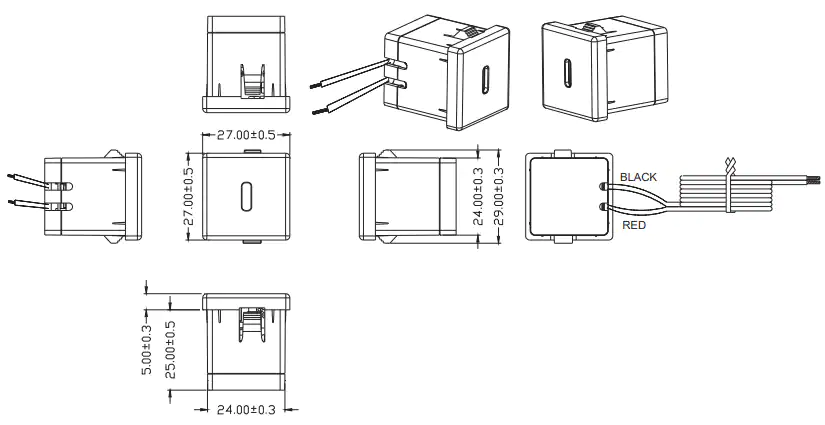 27.00±0.5

27.00±0.5

24.00±0.3
29.00±0.3

BLACK

RED

5.00±0.3
25.00±0.5

24.00±0.3