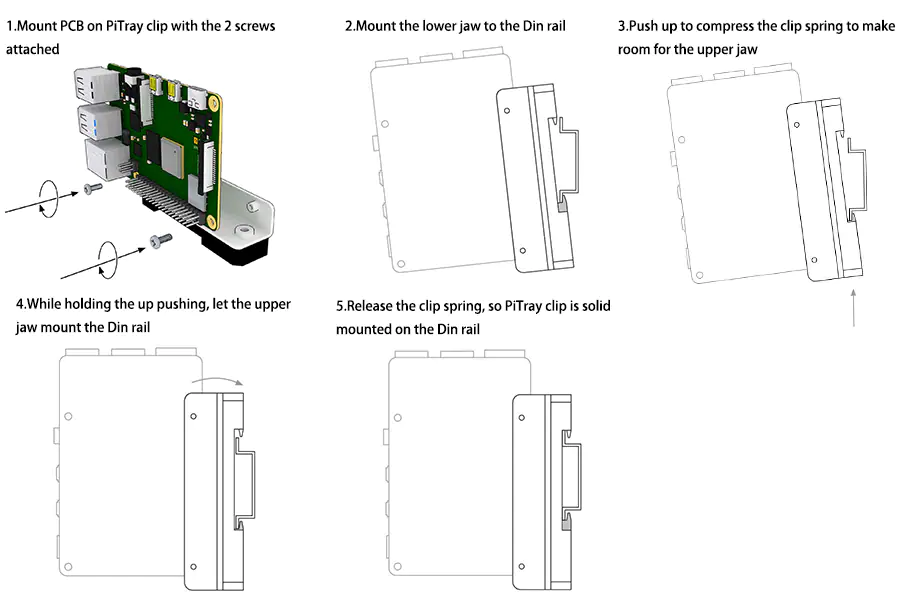 1.Mount PCB on PiTray clip with the 2 screws attached

2.Mount the lower jaw to the Din rail

3.Push up to compress the clip spring to make room for the upper jaw

4.While holding the up pushing, let the upper jaw mount the Din rail

5.Release the clip spring, so PiTray clip is solid mounted on the Din rail